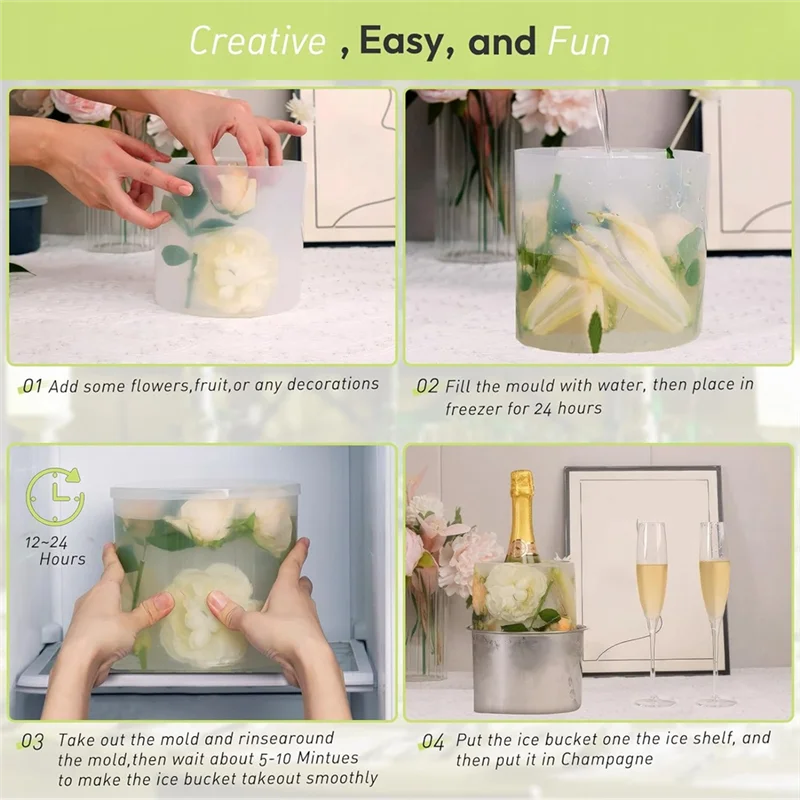 Creative , Easy, and Fun

01 Add some flowers,fruit,or any decorations

02 Fill the mould with water, then place in freezer for 24 hours

12~24 Hours

03 Take out the mold and rinsearound the mold,then wait about 5-10 Mintues to make the ice bucket takeout smoothly

04 Put the ice bucket one the ice shelf, and then put it in Champagne