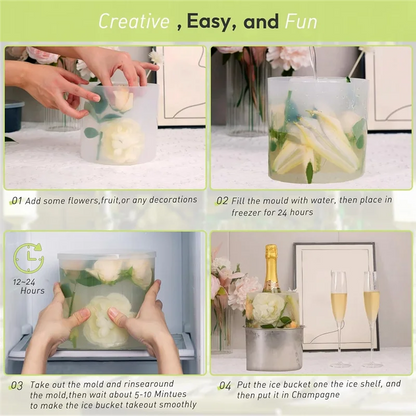 Creative , Easy, and Fun

01 Add some flowers,fruit,or any decorations

02 Fill the mould with water, then place in freezer for 24 hours

12~24 Hours

03 Take out the mold and rinsearound the mold,then wait about 5-10 Mintues to make the ice bucket takeout smoothly

04 Put the ice bucket one the ice shelf, and then put it in Champagne